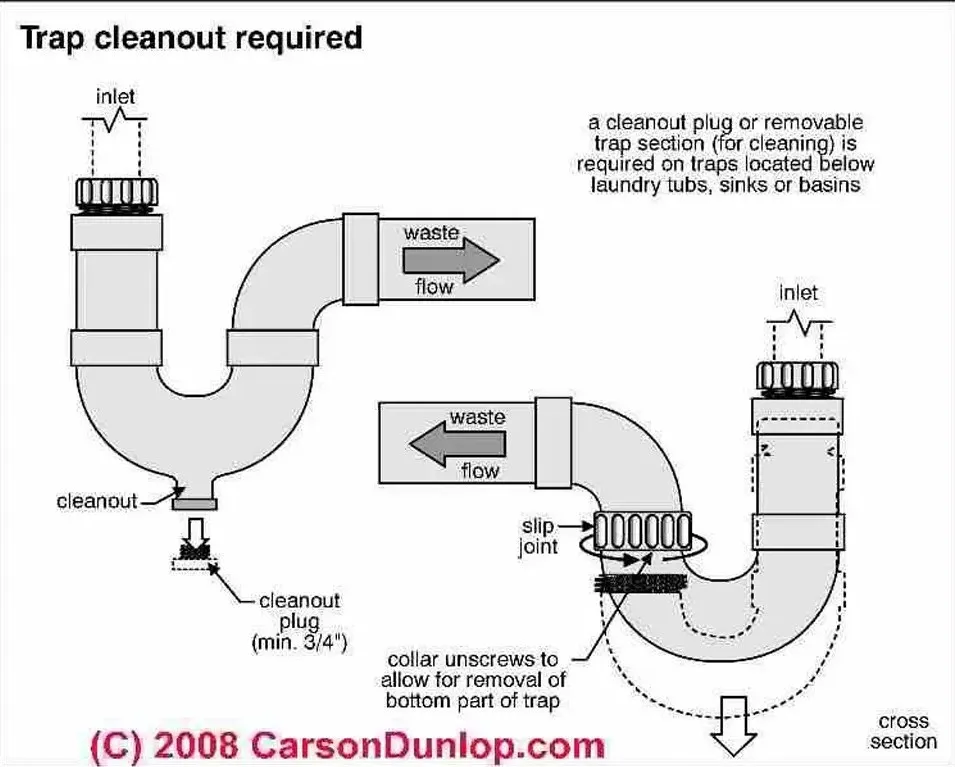 Trap cleanout required

inlet

a cleanout plug or removable trap section (for cleaning) is required on traps located below laundry tubs, sinks or basins

waste flow

inlet

waste flow

cleanout

slip joint

cleanout plug (min. 3/4")

collar unscrews to allow for removal of bottom part of trap

cross section

(C) 2008 CarsonDunlop.com