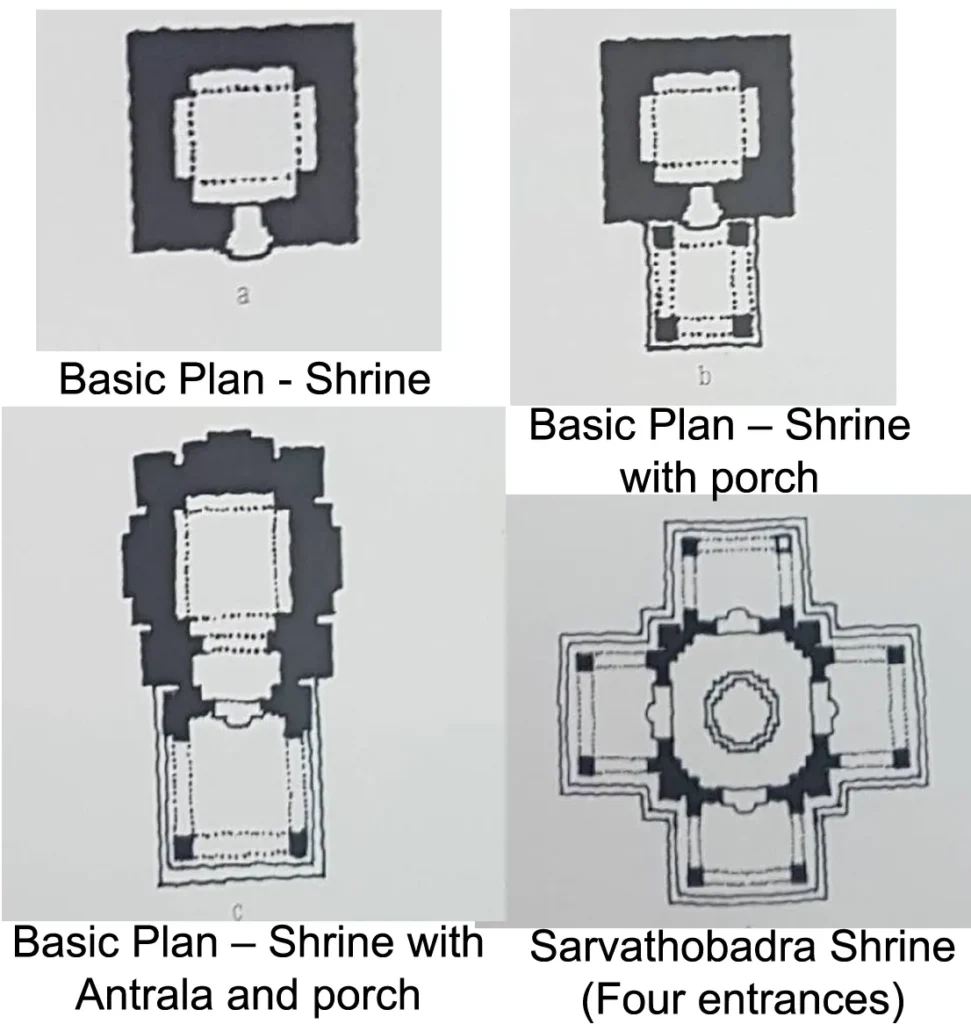 a

Basic Plan - Shrine

b

Basic Plan – Shrine with porch

c

Basic Plan – Shrine with Antrala and porch

Sarvathobadra Shrine (Four entrances)