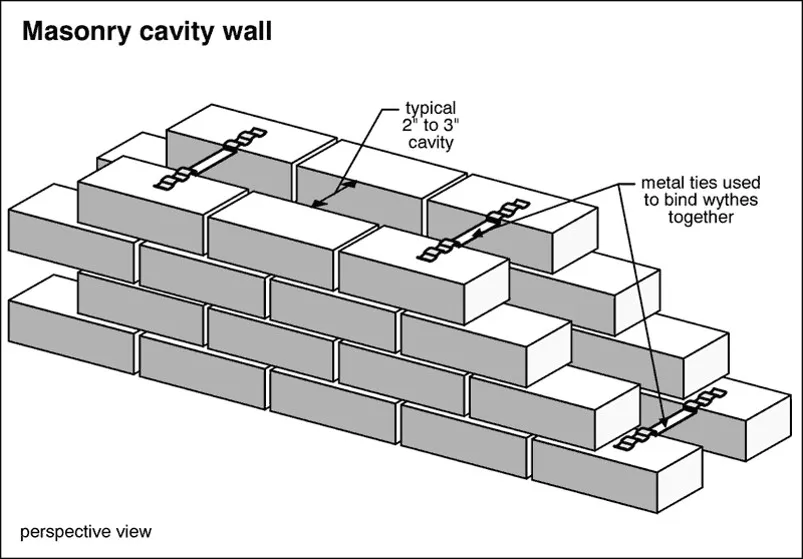 Masonry cavity wall

typical 2" to 3" cavity

metal ties used to bind wythes together

perspective view