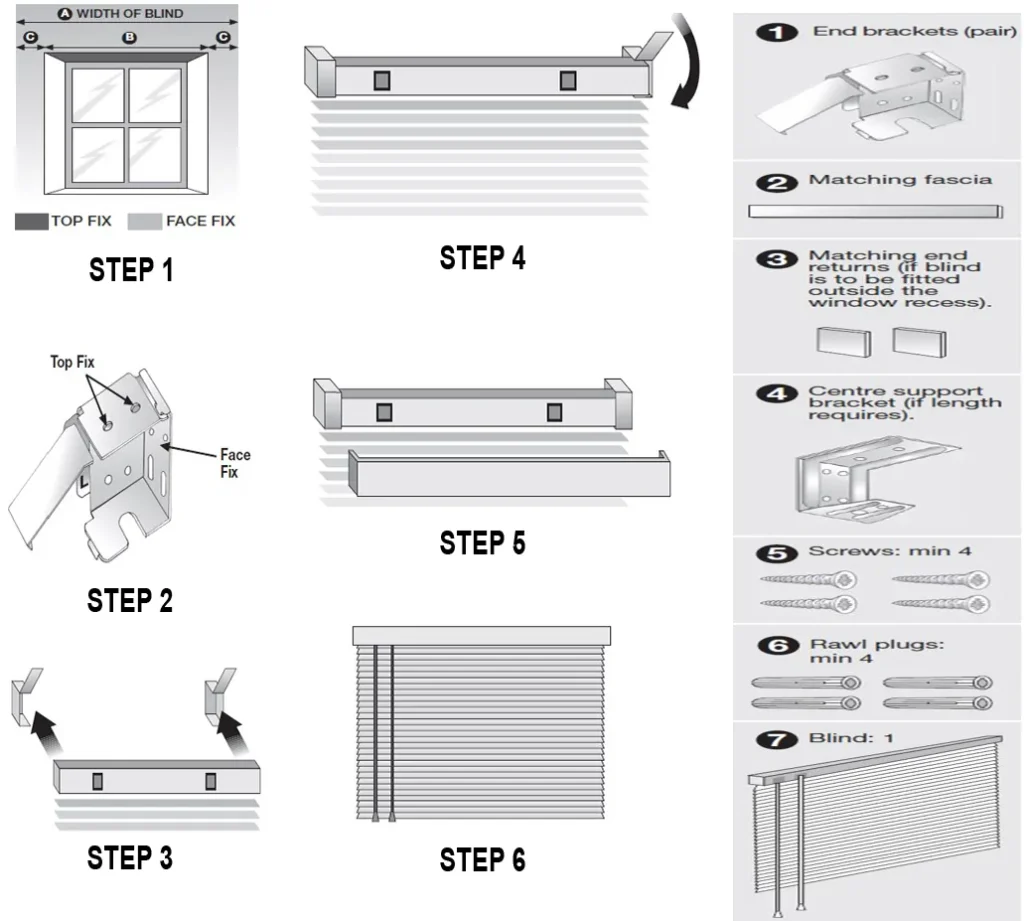 A WIDTH OF BLIND

C B C

TOP FIX FACE FIX

STEP 1

Top Fix

Face Fix

STEP 2

STEP 3

STEP 4

STEP 5

STEP 6

1 End brackets (pair)

2 Matching fascia

3 Matching end returns (if blind is to be fitted outside the window recess).

4 Centre support bracket (if length requires).

5 Screws: min 4

6 Rawl plugs: min 4

7 Blind: 1