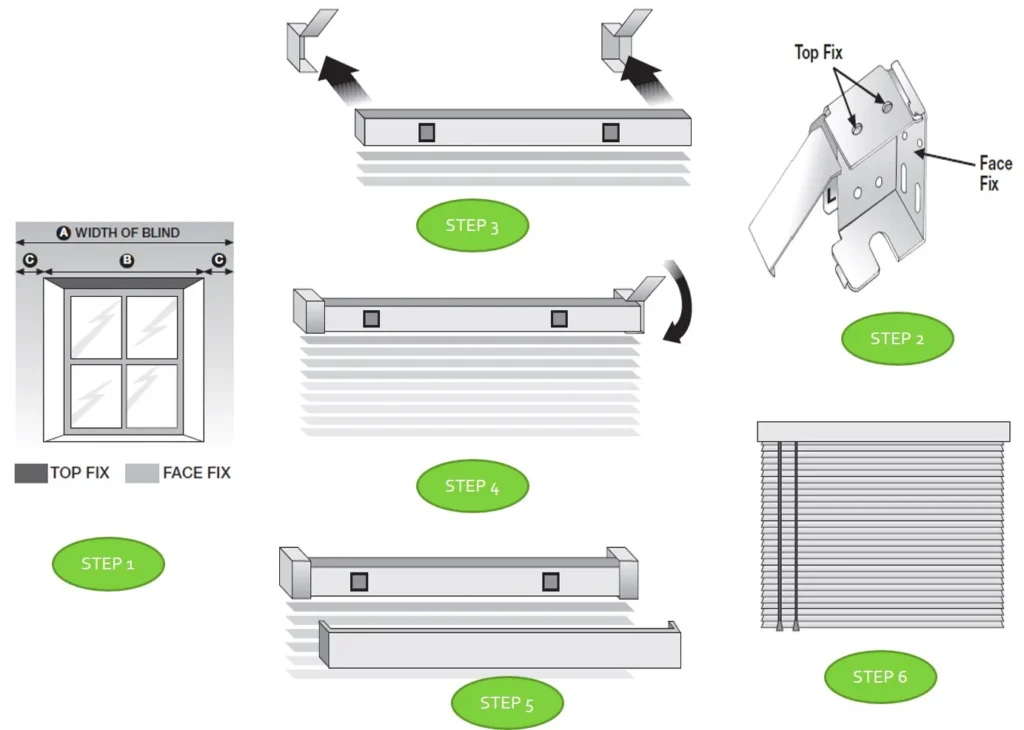 A WIDTH OF BLIND

C

B

C

TOP FIX

FACE FIX

STEP 1

STEP 3

STEP 4

STEP 5

Top Fix

Face Fix

STEP 2

STEP 6