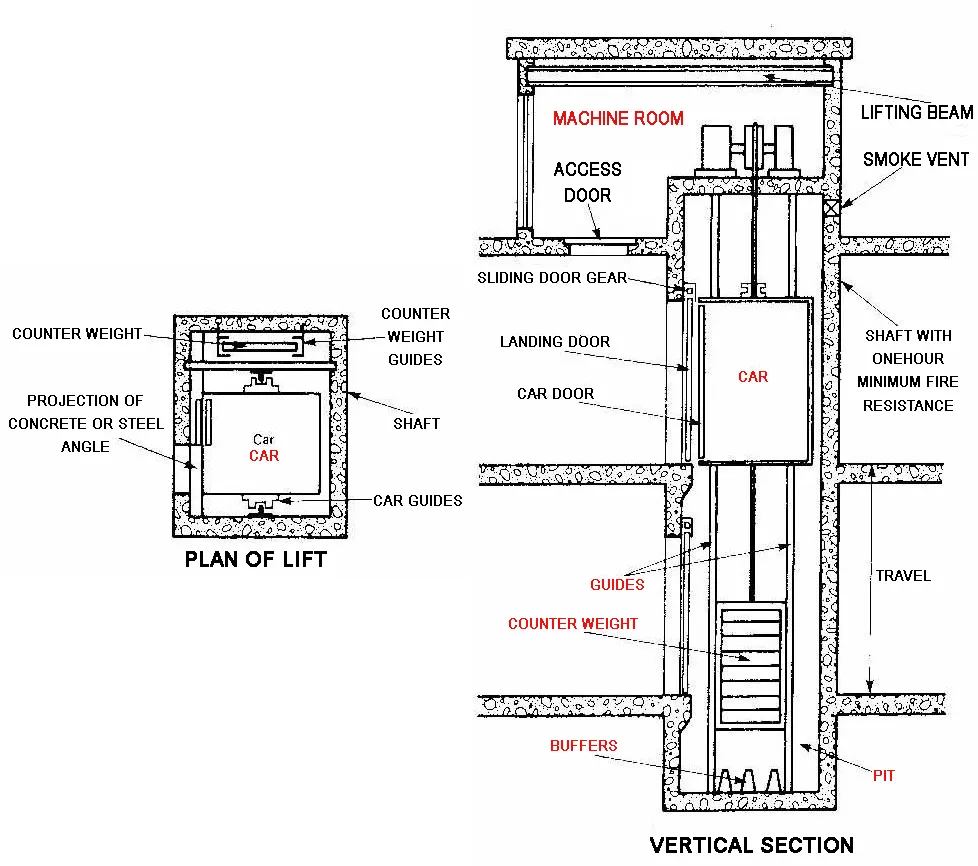 COUNTER WEIGHT

COUNTER WEIGHT GUIDES

PROJECTION OF CONCRETE OR STEEL ANGLE

Car
CAR

SHAFT

CAR GUIDES

PLAN OF LIFT

MACHINE ROOM

ACCESS DOOR

LIFTING BEAM

SMOKE VENT

SLIDING DOOR GEAR

LANDING DOOR

CAR DOOR

CAR

SHAFT WITH ONEHOUR MINIMUM FIRE RESISTANCE

GUIDES

TRAVEL

COUNTER WEIGHT

BUFFERS

PIT

VERTICAL SECTION