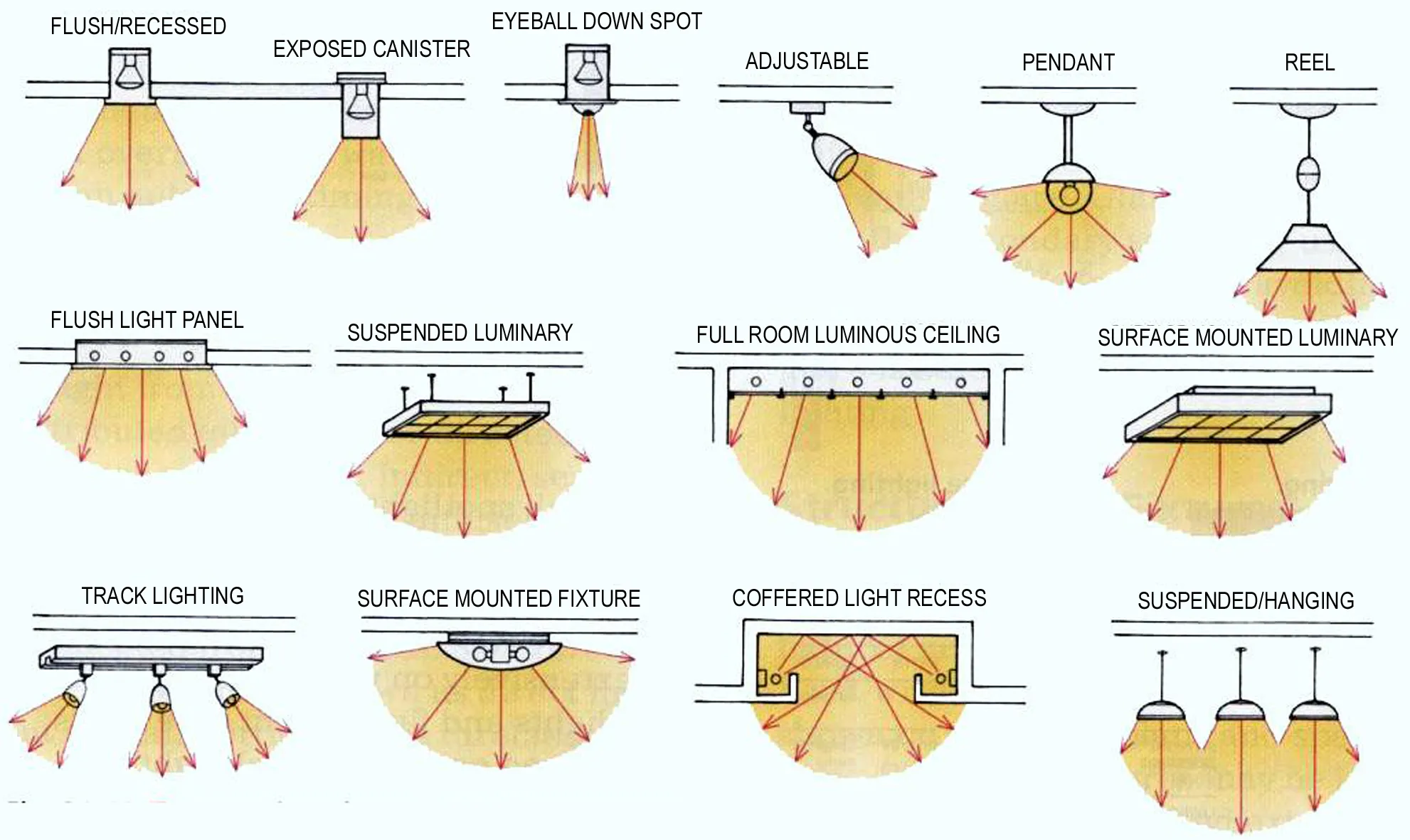 FLUSH/RECESSED

EXPOSED CANISTER

EYEBALL DOWN SPOT

ADJUSTABLE

PENDANT

REEL

FLUSH LIGHT PANEL

SUSPENDED LUMINARY

FULL ROOM LUMINOUS CEILING

SURFACE MOUNTED LUMINARY

TRACK LIGHTING

SURFACE MOUNTED FIXTURE

COFFERED LIGHT RECESS

SUSPENDED/HANGING