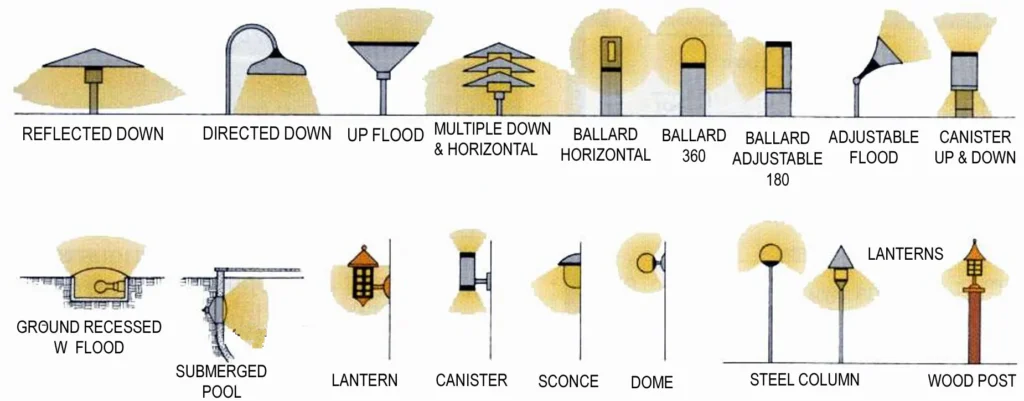 REFLECTED DOWN

DIRECTED DOWN

UP FLOOD

MULTIPLE DOWN & HORIZONTAL

BALLARD HORIZONTAL

BALLARD 360

BALLARD ADJUSTABLE 180

ADJUSTABLE FLOOD

CANISTER UP & DOWN

GROUND RECESSED W FLOOD

SUBMERGED POOL

LANTERN

CANISTER

SCONCE

DOME

LANTERNS

STEEL COLUMN

WOOD POST