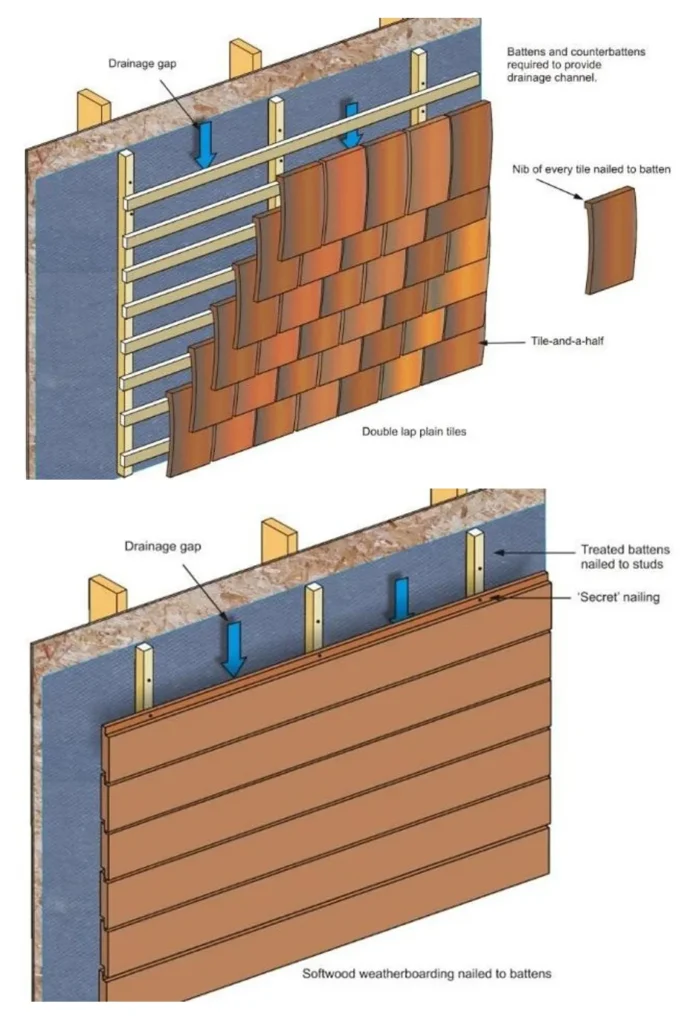 Drainage gap

Battens and counterbattens required to provide drainage channel.

Nib of every tile nailed to batten

Tile-and-a-half

Double lap plain tiles

Drainage gap

Treated battens nailed to studs

'Secret' nailing

Softwood weatherboarding nailed to battens