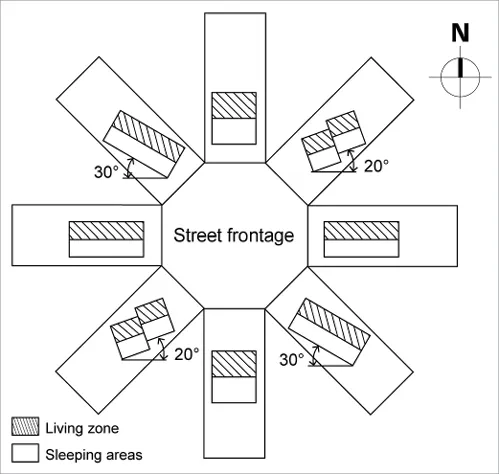 N

30°

20°

Street frontage

20°

30°

Living zone

Sleeping areas