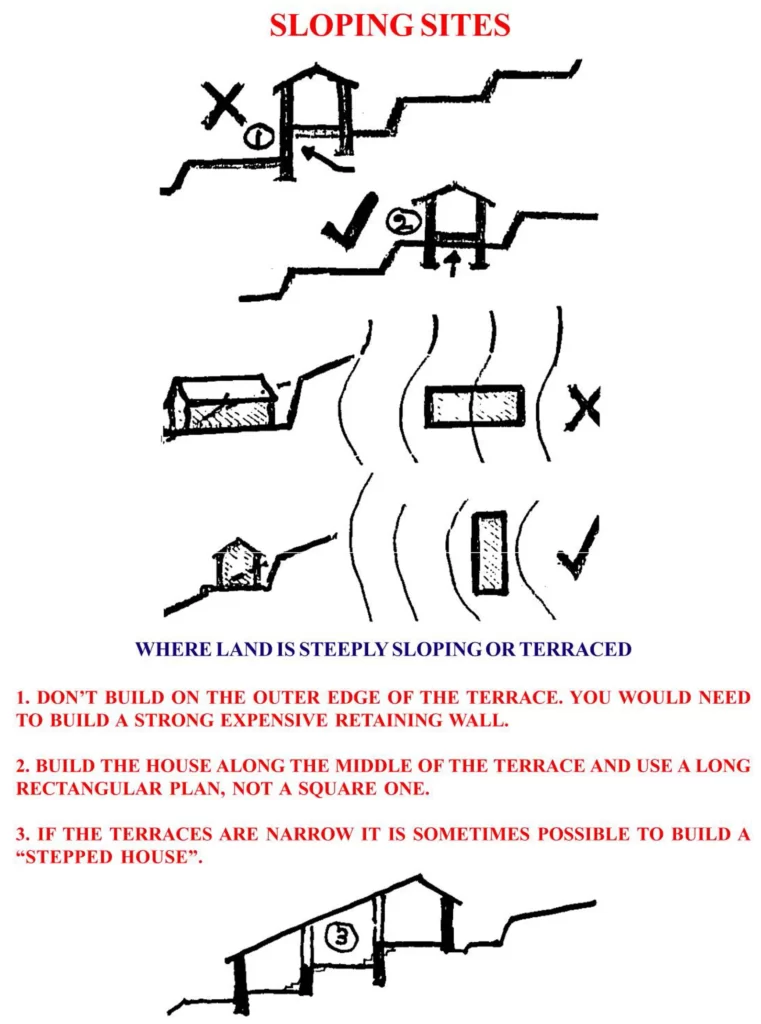 SLOPING SITES

①

②

WHERE LAND IS STEEPLY SLOPING OR TERRACED

1. DON'T BUILD ON THE OUTER EDGE OF THE TERRACE. YOU WOULD NEED TO BUILD A STRONG EXPENSIVE RETAINING WALL.

2. BUILD THE HOUSE ALONG THE MIDDLE OF THE TERRACE AND USE A LONG RECTANGULAR PLAN, NOT A SQUARE ONE.

3. IF THE TERRACES ARE NARROW IT IS SOMETIMES POSSIBLE TO BUILD A "STEPPED HOUSE".

③