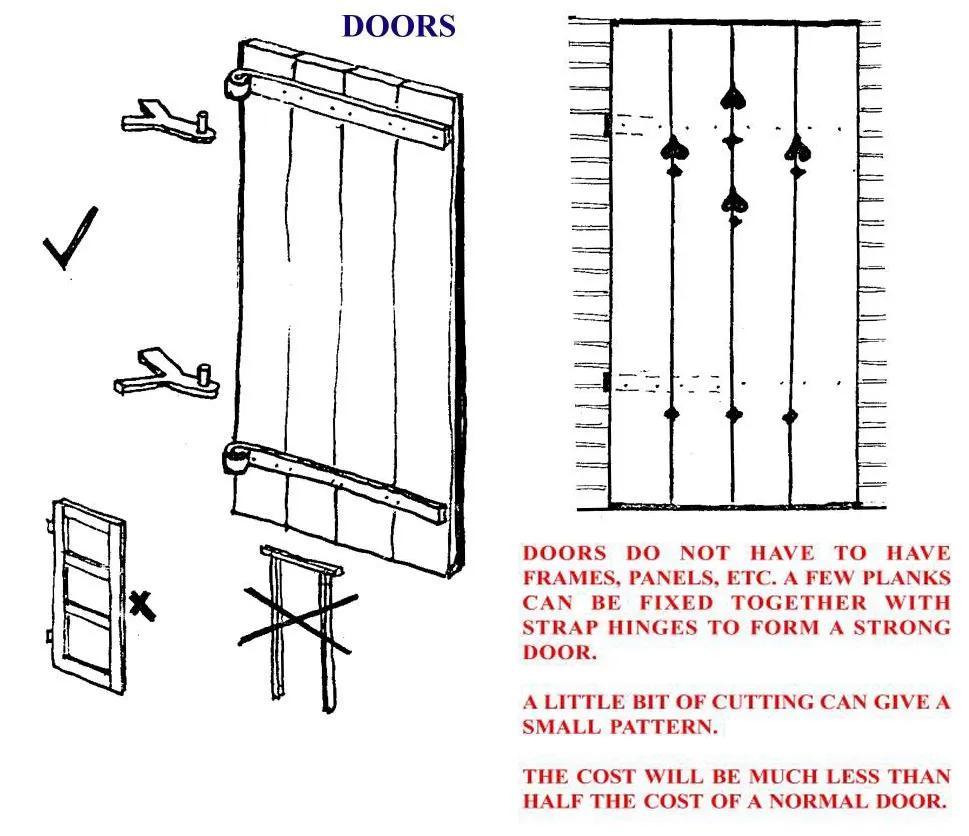 DOORS

DOORS DO NOT HAVE TO HAVE FRAMES, PANELS, ETC. A FEW PLANKS CAN BE FIXED TOGETHER WITH STRAP HINGES TO FORM A STRONG DOOR.

A LITTLE BIT OF CUTTING CAN GIVE A SMALL PATTERN.

THE COST WILL BE MUCH LESS THAN HALF THE COST OF A NORMAL DOOR.