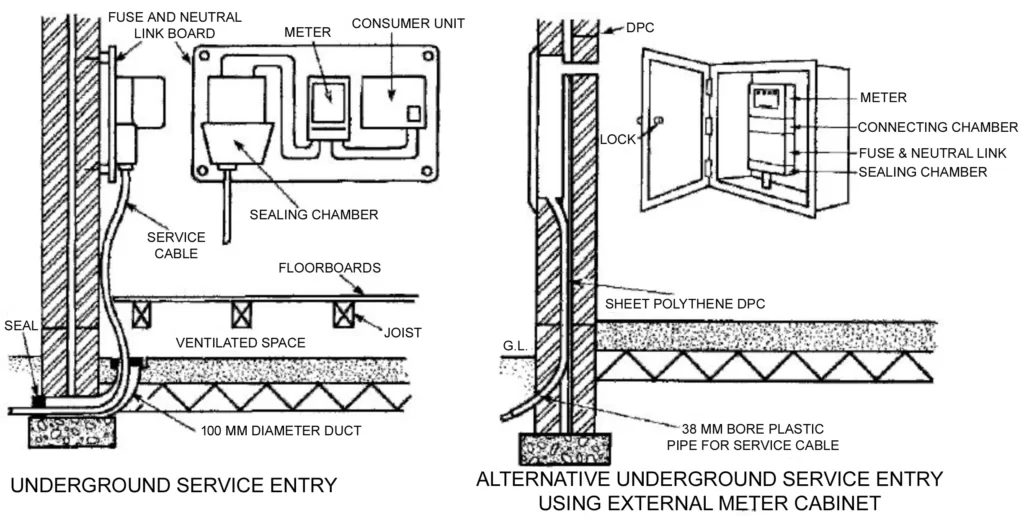 FUSE AND NEUTRAL LINK BOARD
METER
CONSUMER UNIT
SEALING CHAMBER
SERVICE CABLE
FLOORBOARDS
SEAL
VENTILATED SPACE
JOIST
100 MM DIAMETER DUCT
UNDERGROUND SERVICE ENTRY

DPC
LOCK
METER
CONNECTING CHAMBER
FUSE & NEUTRAL LINK
SEALING CHAMBER
SHEET POLYTHENE DPC
G.L.
38 MM BORE PLASTIC PIPE FOR SERVICE CABLE
ALTERNATIVE UNDERGROUND SERVICE ENTRY USING EXTERNAL METER CABINET