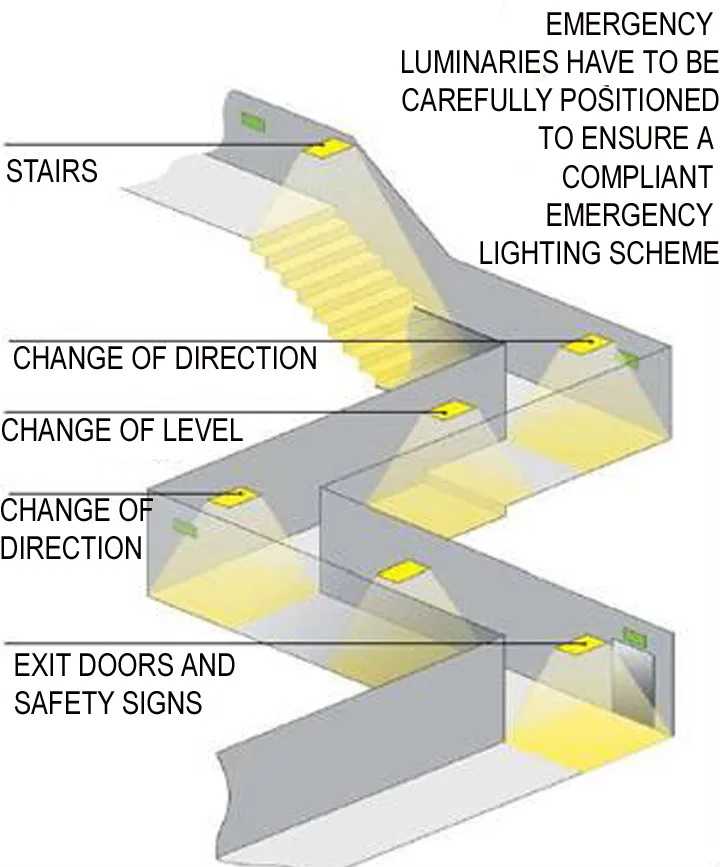 EMERGENCY LUMINARIES HAVE TO BE CAREFULLY POSITIONED TO ENSURE A COMPLIANT EMERGENCY LIGHTING SCHEME

STAIRS

CHANGE OF DIRECTION

CHANGE OF LEVEL

CHANGE OF DIRECTION

EXIT DOORS AND SAFETY SIGNS