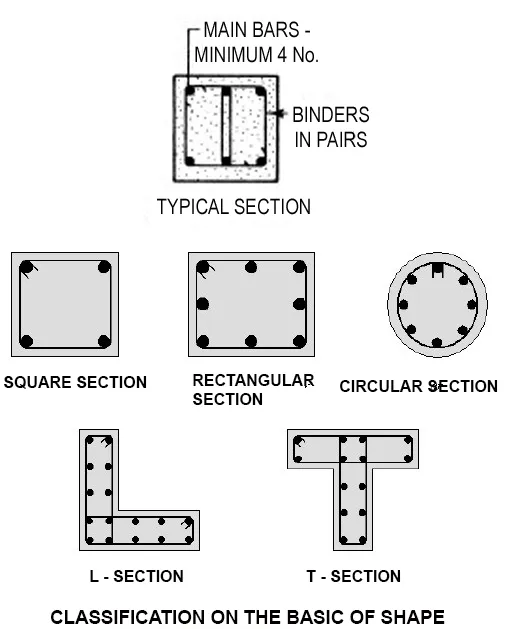 MAIN BARS - MINIMUM 4 No.

BINDERS IN PAIRS

TYPICAL SECTION

SQUARE SECTION

RECTANGULAR SECTION

CIRCULAR SECTION

L - SECTION

T - SECTION

CLASSIFICATION ON THE BASIC OF SHAPE