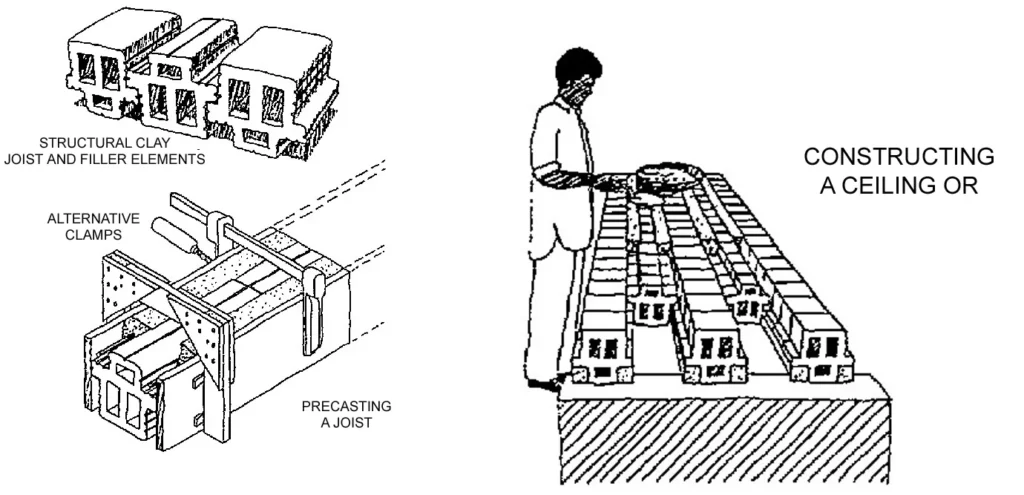 STRUCTURAL CLAY
JOIST AND FILLER ELEMENTS

ALTERNATIVE
CLAMPS

PRECASTING
A JOIST

CONSTRUCTING
A CEILING OR