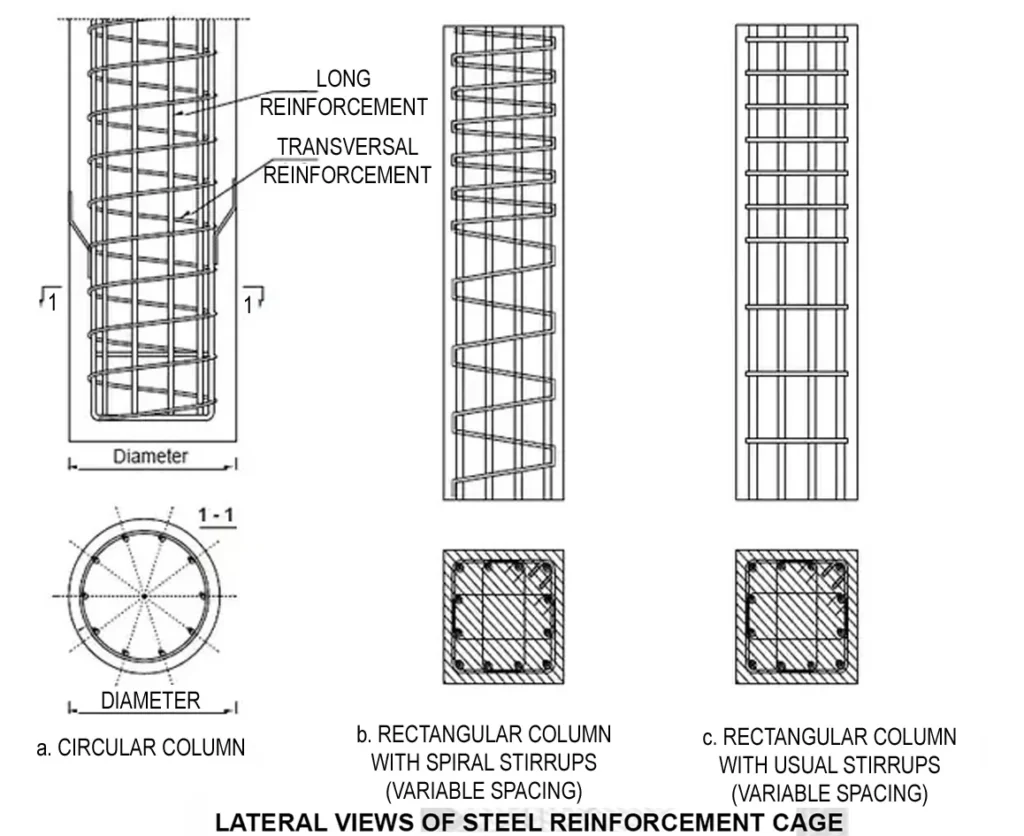 LONG REINFORCEMENT

TRANSVERSAL REINFORCEMENT

1

1

Diameter

1 - 1

DIAMETER

a. CIRCULAR COLUMN

b. RECTANGULAR COLUMN WITH SPIRAL STIRRUPS (VARIABLE SPACING)

c. RECTANGULAR COLUMN WITH USUAL STIRRUPS (VARIABLE SPACING)

LATERAL VIEWS OF STEEL REINFORCEMENT CAGE