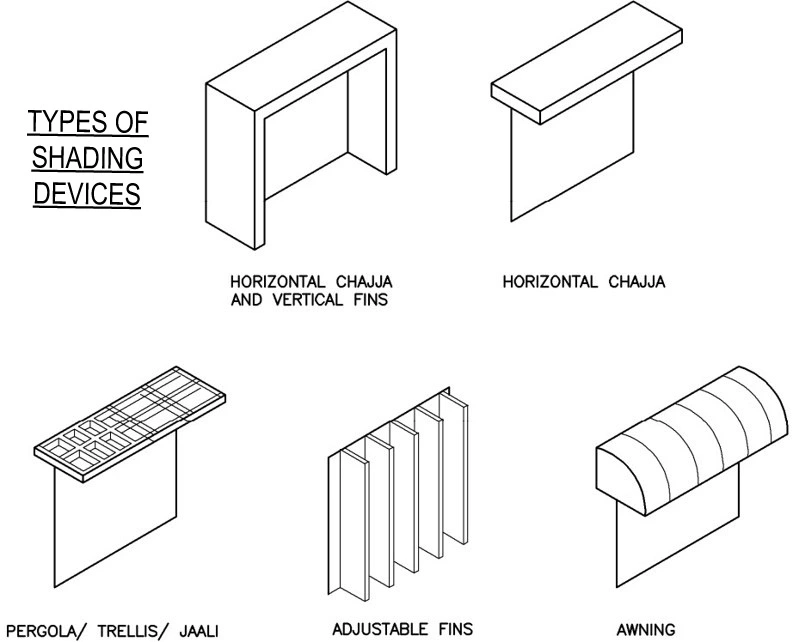 TYPES OF SHADING DEVICES

HORIZONTAL CHAJJA AND VERTICAL FINS

HORIZONTAL CHAJJA

PERGOLA/ TRELLIS/ JAALI

ADJUSTABLE FINS

AWNING