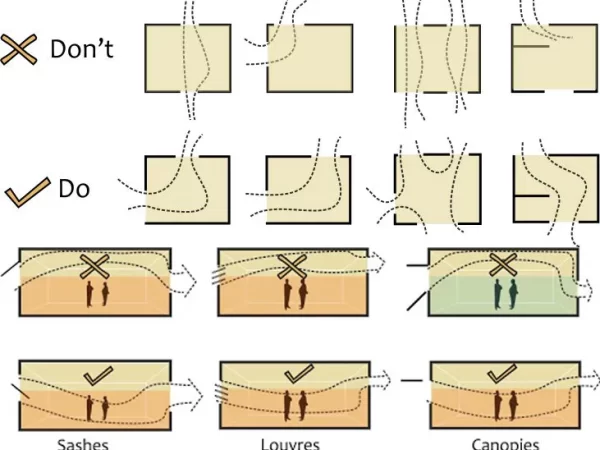 Don't

Do

Sashes

Louvres

Canopies