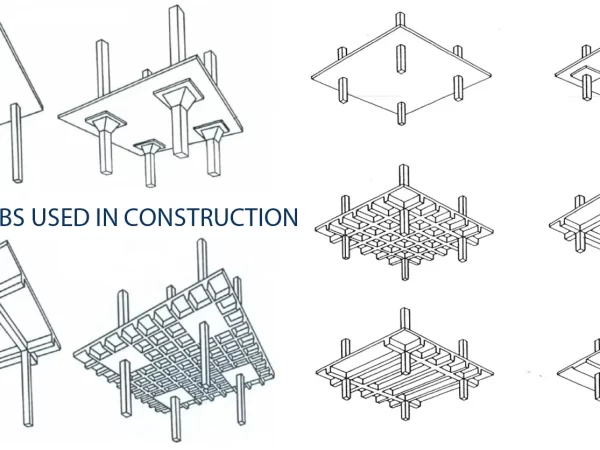 BS USED IN CONSTRUCTION